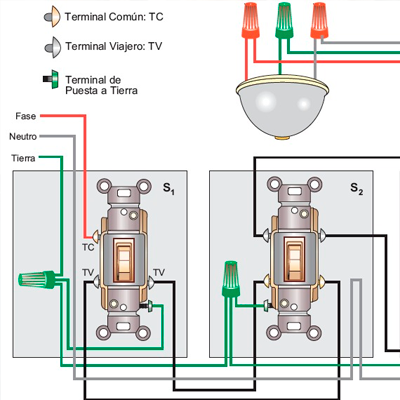 Terminal Común: TC

Terminal Viajero: TV

Terminal de Puesta a Tierra

Fase

Neutro

Tierra

$S_1$

TC

TV

TV

$S_2$